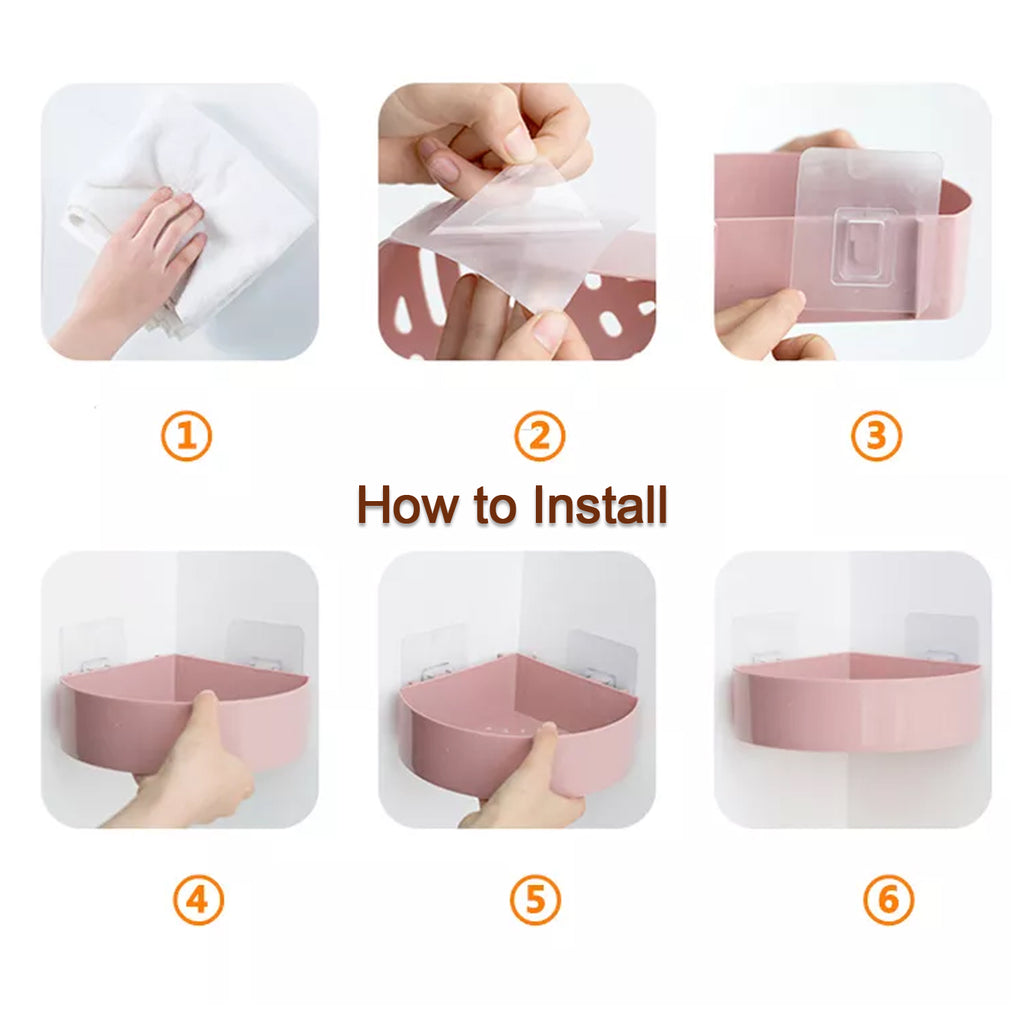 ①

②

③

How to Install

④

⑤

⑥